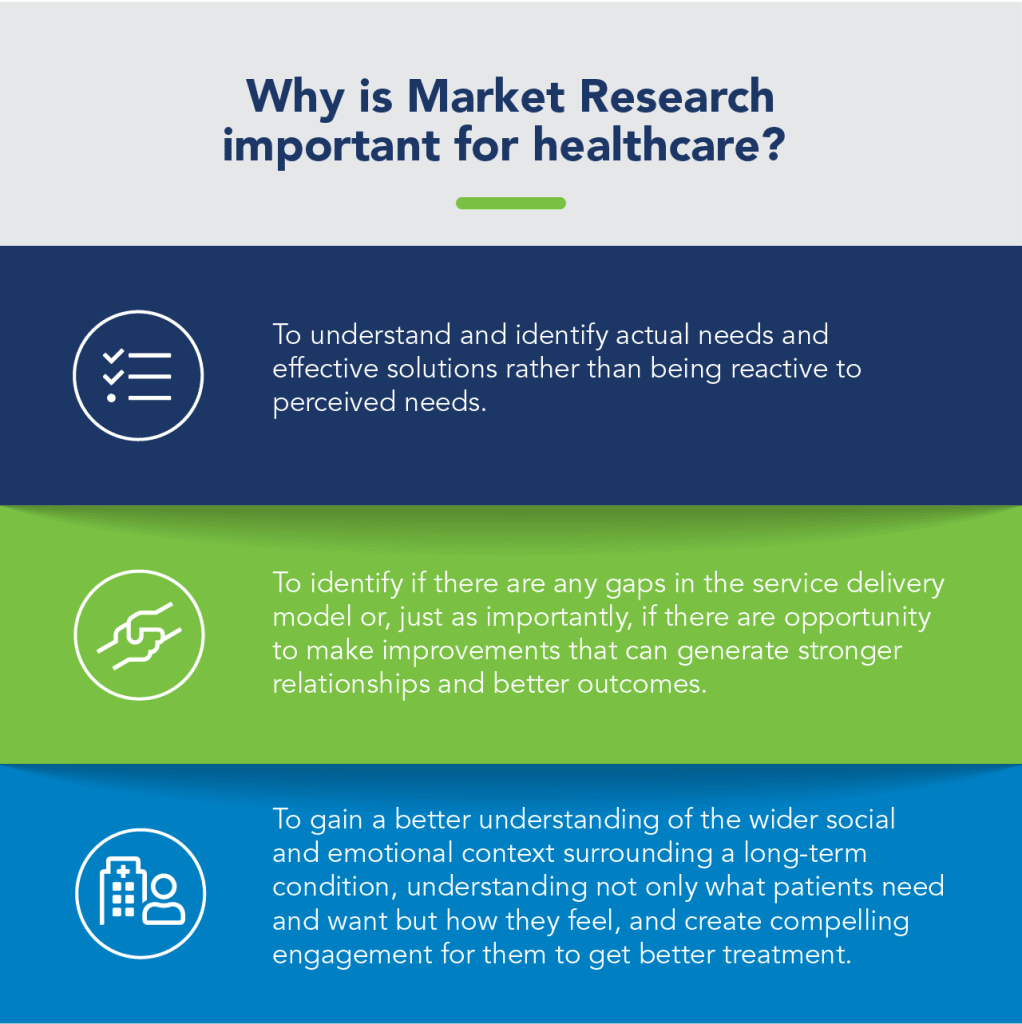 Why is Market Research important for healthcare?

To understand and identify actual needs and effective solutions rather than being reactive to perceived needs.

To identify if there are any gaps in the service delivery model or, just as importantly, if there are opportunity to make improvements that can generate stronger relationships and better outcomes.

To gain a better understanding of the wider social and emotional context surrounding a long-term condition, understanding not only what patients need and want but how they feel, and create compelling engagement for them to get better treatment.