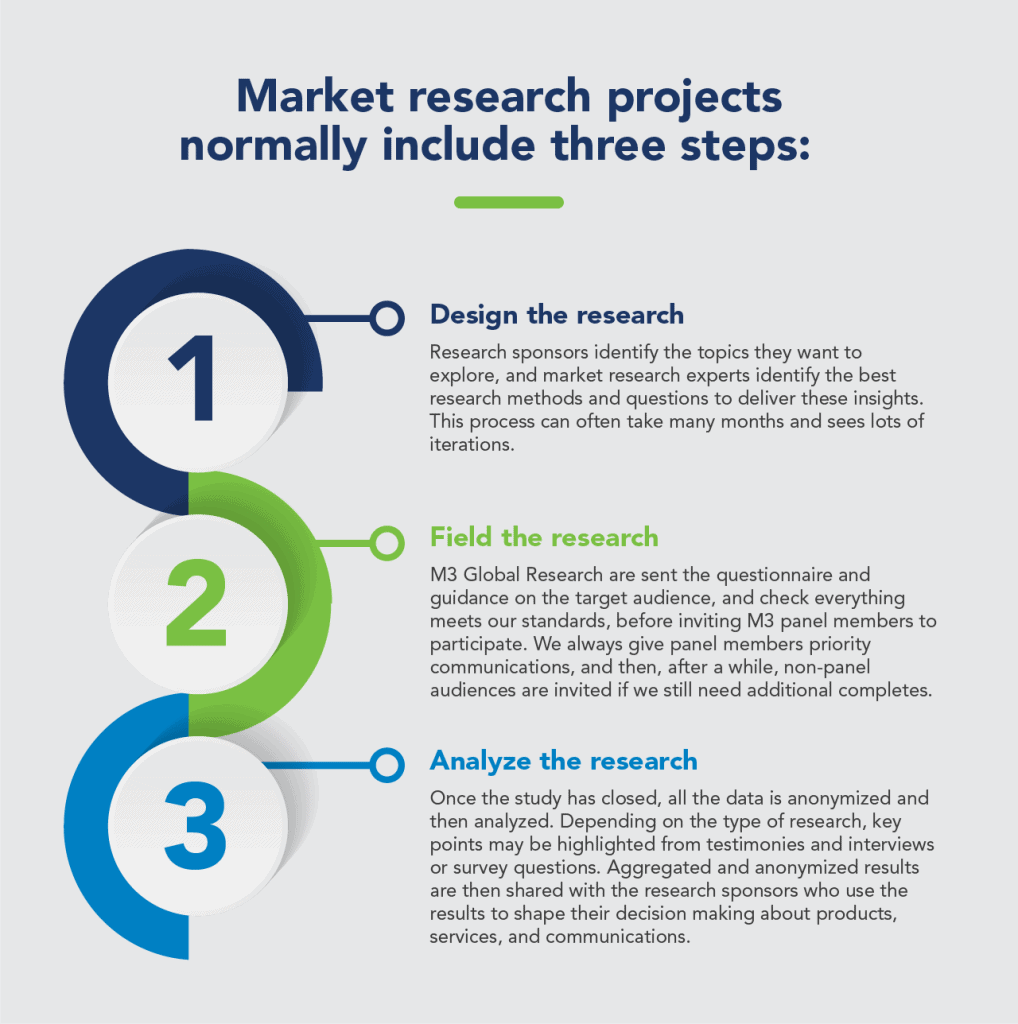 Market research projects normally include three steps:

1

Design the research

Research sponsors identify the topics they want to explore, and market research experts identify the best research methods and questions to deliver these insights. This process can often take many months and sees lots of iterations.

2

Field the research

M3 Global Research are sent the questionnaire and guidance on the target audience, and check everything meets our standards, before inviting M3 panel members to participate. We always give panel members priority communications, and then, after a while, non-panel audiences are invited if we still need additional completes.

3

Analyze the research

Once the study has closed, all the data is anonymized and then analyzed. Depending on the type of research, key points may be highlighted from testimonies and interviews or survey questions. Aggregated and anonymized results are then shared with the research sponsors who use the results to shape their decision making about products, services, and communications.